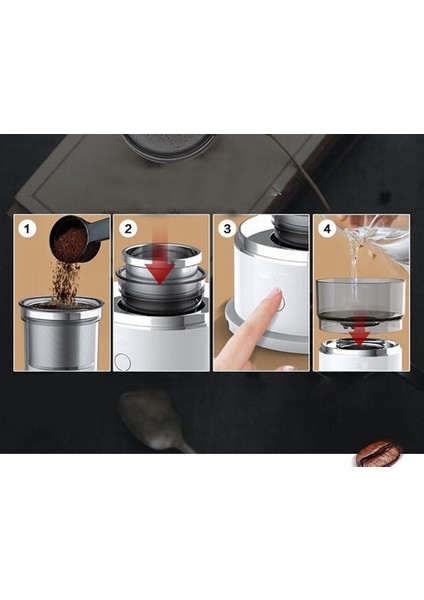 1

2

3

4