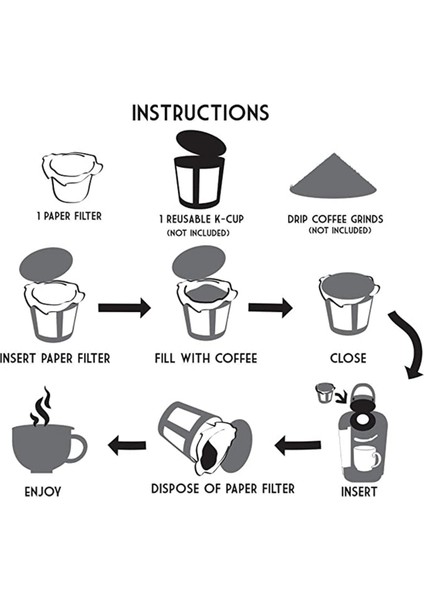 INSTRUCTIONS

1 PAPER FILTER

1 REUSABLE K-CUP
(NOT INCLUDED)

DRIP COFFEE GRINDS
(NOT INCLUDED)

INSERT PAPER FILTER

FILL WITH COFFEE

CLOSE

INSERT

DISPOSE OF PAPER FILTER

ENJOY