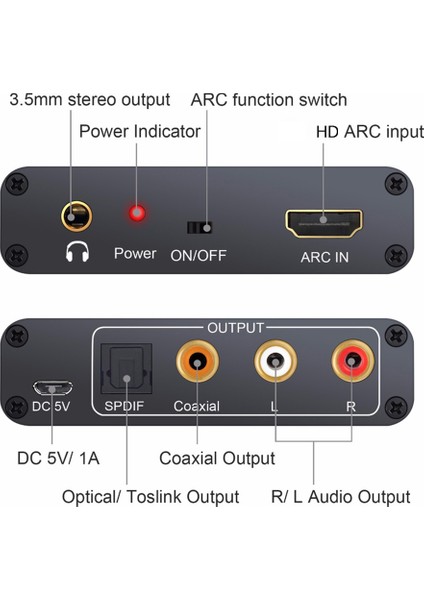 3.5mm stereo output
ARC function switch
Power Indicator
HD ARC input
Power
ON/OFF
ARC IN

OUTPUT
DC 5V
SPDIF
Coaxial
L
R

DC 5V/ 1A
Coaxial Output
Optical/ Toslink Output
R/ L Audio Output