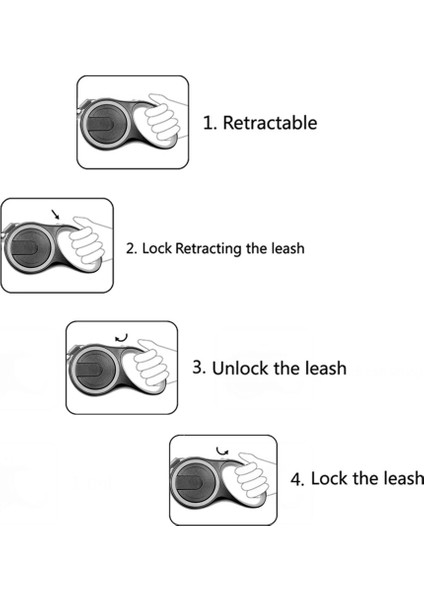 1. Retractable

2. Lock Retracting the leash

3. Unlock the leash

4. Lock the leash