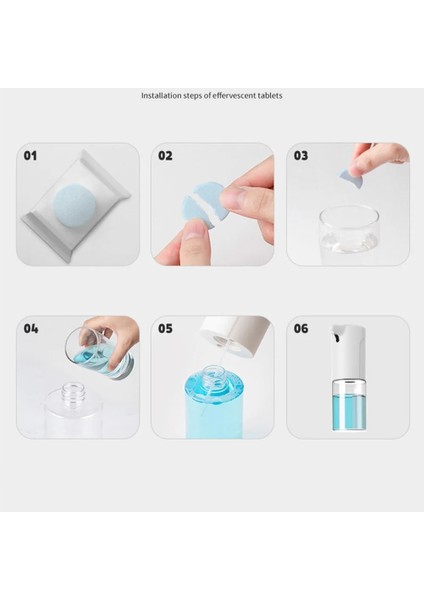 Installation steps of effervescent tablets

01

02

03

04

05

06