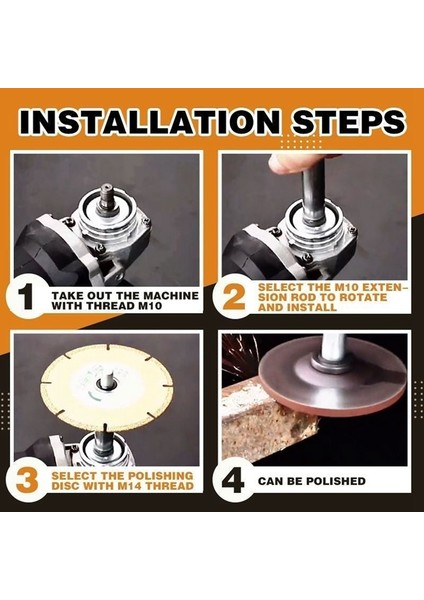 INSTALLATION STEPS

1 TAKE OUT THE MACHINE WITH THREAD M10

2 SELECT THE M10 EXTENSION ROD TO ROTATE AND INSTALL

3 SELECT THE POLISHING DISC WITH M14 THREAD

4 CAN BE POLISHED