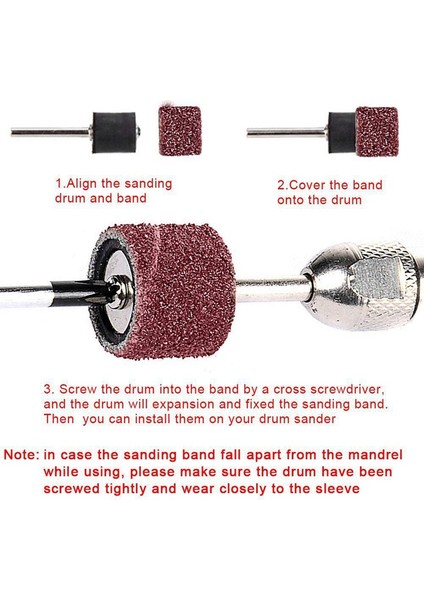 1.Align the sanding drum and band

2.Cover the band onto the drum

3. Screw the drum into the band by a cross screwdriver, and the drum will expansion and fixed the sanding band. Then you can install them on your drum sander

Note: in case the sanding band fall apart from the mandrel while using, please make sure the drum have been screwed tightly and wear closely to the sleeve