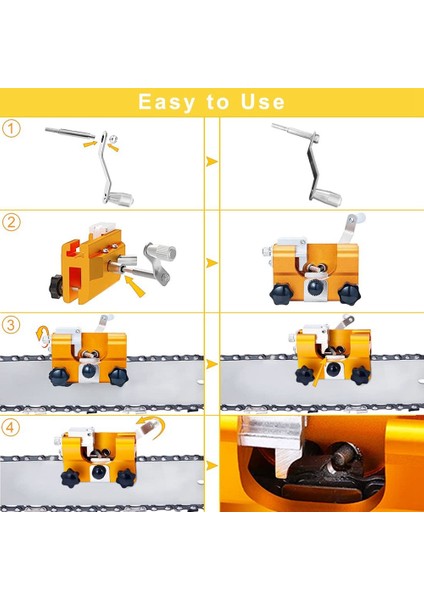 Easy to Use

1

2

3

4