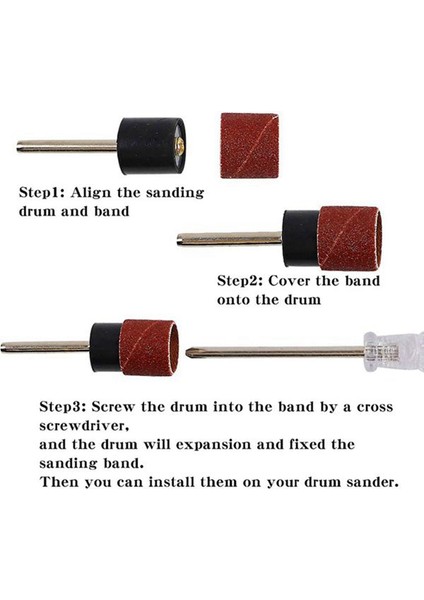 Step1: Align the sanding drum and band

Step2: Cover the band onto the drum

Step3: Screw the drum into the band by a cross screwdriver,
and the drum will expansion and fixed the sanding band.
Then you can install them on your drum sander.