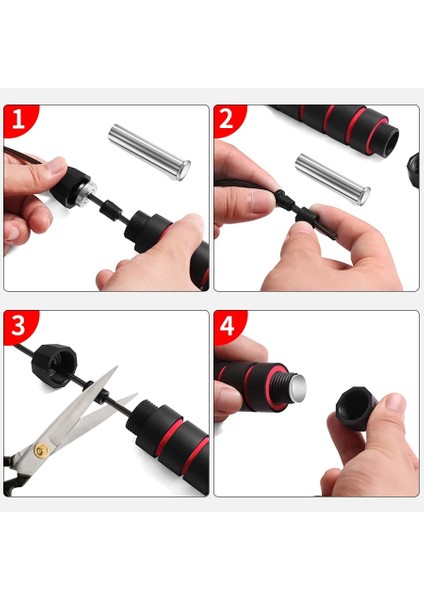 1

2

3

4