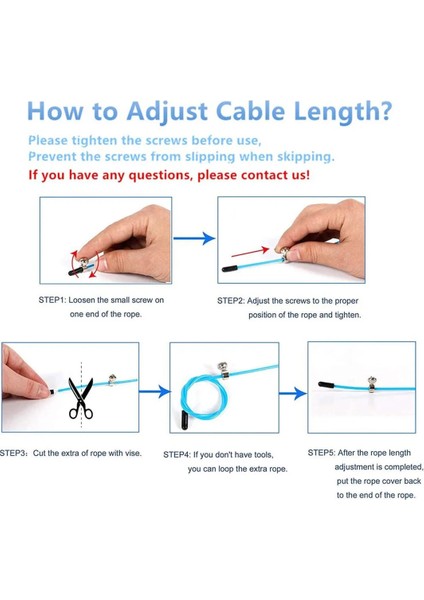 How to Adjust Cable Length?

Please tighten the screws before use,
Prevent the screws from slipping when skipping.
If you have any questions, please contact us!

STEP1: Loosen the small screw on one end of the rope.

STEP2: Adjust the screws to the proper position of the rope and tighten.

STEP3: Cut the extra of rope with vise.

STEP4: If you don't have tools, you can loop the extra rope.

STEP5: After the rope length adjustment is completed, put the rope cover back to the end of the rope.