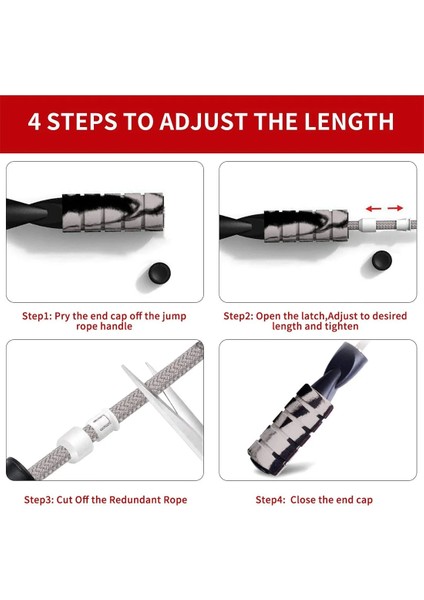 4 STEPS TO ADJUST THE LENGTH

Step1: Pry the end cap off the jump rope handle

Step2: Open the latch,Adjust to desired length and tighten

Step3: Cut Off the Redundant Rope

Step4: Close the end cap