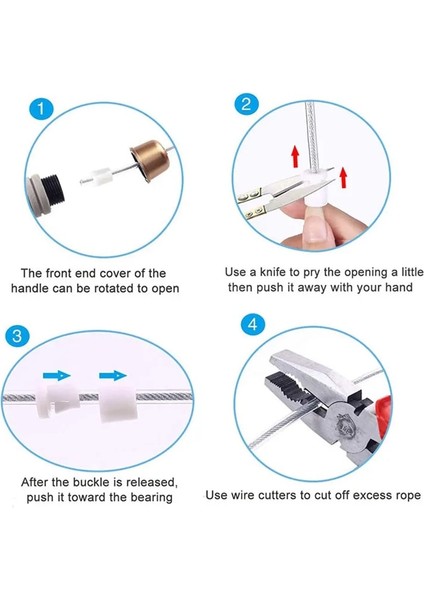 1

The front end cover of the handle can be rotated to open

2

Use a knife to pry the opening a little then push it away with your hand

3

After the buckle is released, push it toward the bearing

4

Use wire cutters to cut off excess rope