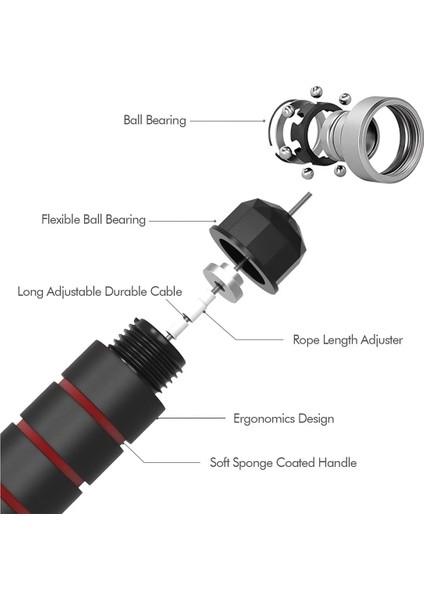 Ball Bearing

Flexible Ball Bearing

Long Adjustable Durable Cable

Rope Length Adjuster

Ergonomics Design

Soft Sponge Coated Handle