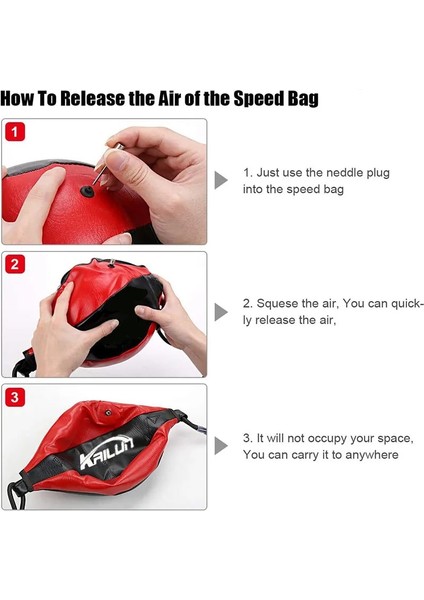 How To Release the Air of the Speed Bag

1

1. Just use the neddle plug into the speed bag

2

2. Squese the air, You can quickly release the air,

3

KAILUN

3. It will not occupy your space, You can carry it to anywhere