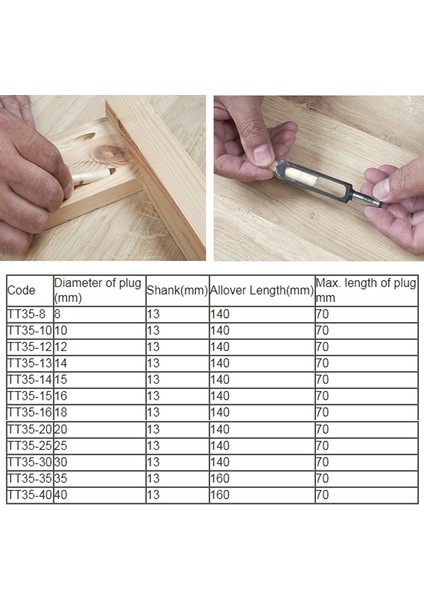 | Code | Diameter of plug (mm) | Shank(mm) | Allover Length(mm) | Max. length of plug mm |
|---|---|---|---|---|
| TT35-8 | 8 | 13 | 140 | 70 |
| TT35-10 | 10 | 13 | 140 | 70 |
| TT35-12 | 12 | 13 | 140 | 70 |
| TT35-13 | 14 | 13 | 140 | 70 |
| TT35-14 | 15 | 13 | 140 | 70 |
| TT35-15 | 16 | 13 | 140 | 70 |
| TT35-16 | 18 | 13 | 140 | 70 |
| TT35-20 | 20 | 13 | 140 | 70 |
| TT35-25 | 25 | 13 | 140 | 70 |
| TT35-30 | 30 | 13 | 140 | 70 |
| TT35-35 | 35 | 13 | 160 | 70 |
| TT35-40 | 40 | 13 | 160 | 70 |