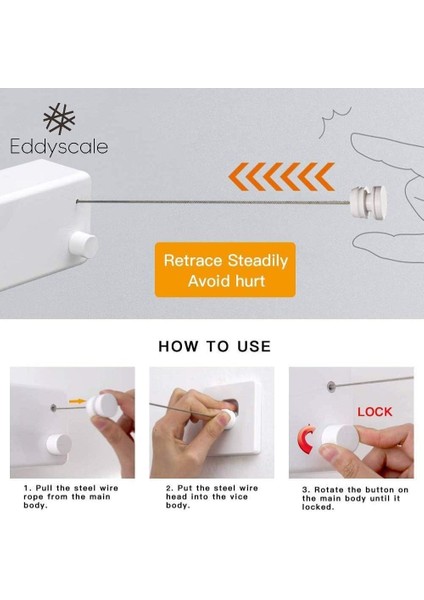 Eddyscale

Retrace Steadily
Avoid hurt

HOW TO USE

LOCK

1. Pull the steel wire rope from the main body.

2. Put the steel wire head into the vice body.

3. Rotate the button on the main body until it locked.