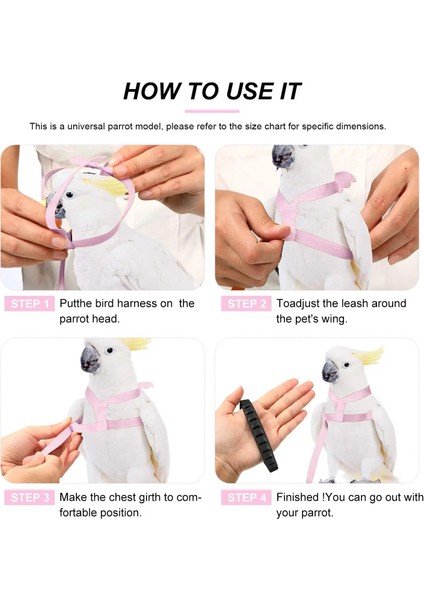 HOW TO USE IT

This is a universal parrot model, please refer to the size chart for specific dimensions.

STEP 1 Putthe bird harness on the parrot head.

STEP 2 Toadjust the leash around the pet's wing.

STEP 3 Make the chest girth to comfortable position.

STEP 4 Finished !You can go out with your parrot.