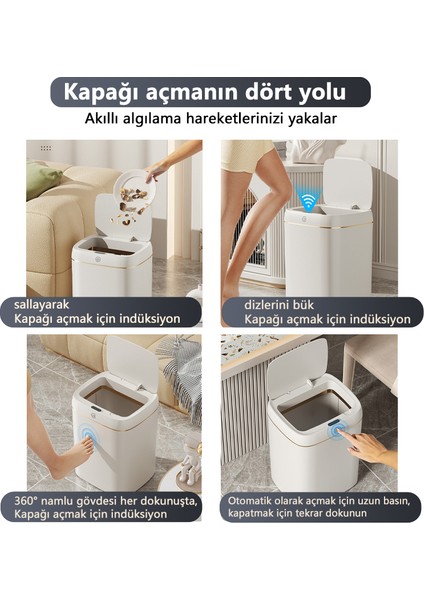 Kapağı açmanın dört yolu
Akıllı algılama hareketlerinizi yakalar

sallayarak
Kapağı açmak için indüksiyon

dizlerini bük
Kapağı açmak için indüksiyon

360° namlu gövdesi her dokunuşta,
Kapağı açmak için indüksiyon

Otomatik olarak açmak için uzun basın,
kapatmak için tekrar dokunun