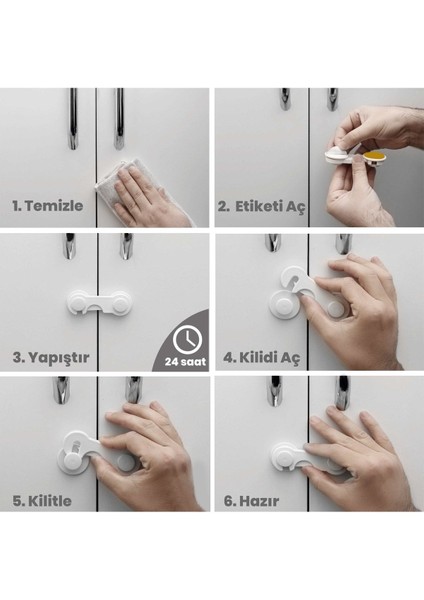 1. Temizle

2. Etiketi Aç

3. Yapıştır

24 saat

4. Kilidi Aç

5. Kilitle

6. Hazır