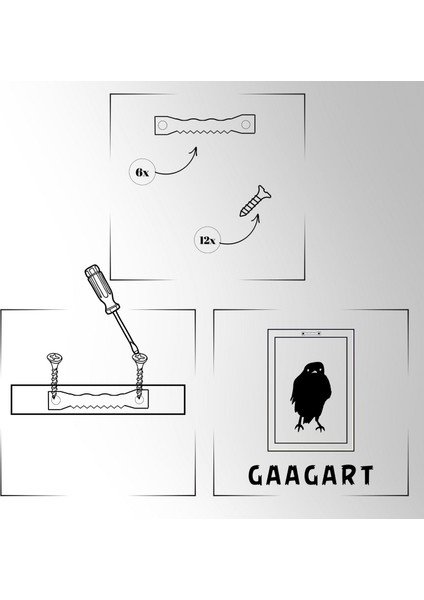 6x

12x

GAAGART