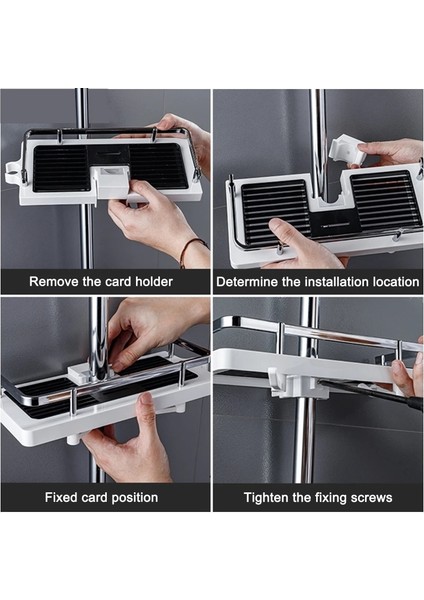 Remove the card holder

Determine the installation location

Fixed card position

Tighten the fixing screws