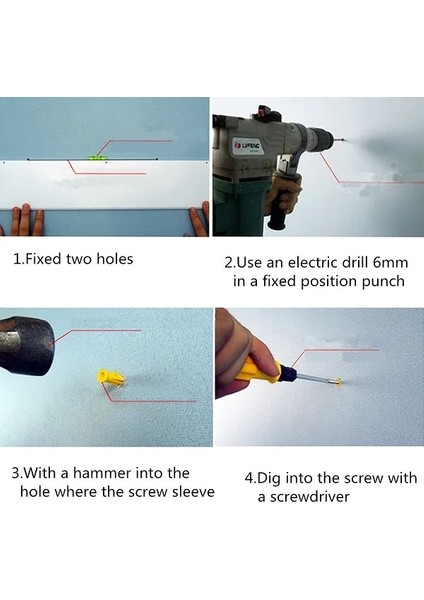 LYFENG

1.Fixed two holes

2.Use an electric drill 6mm in a fixed position punch

3.With a hammer into the hole where the screw sleeve

4.Dig into the screw with a screwdriver