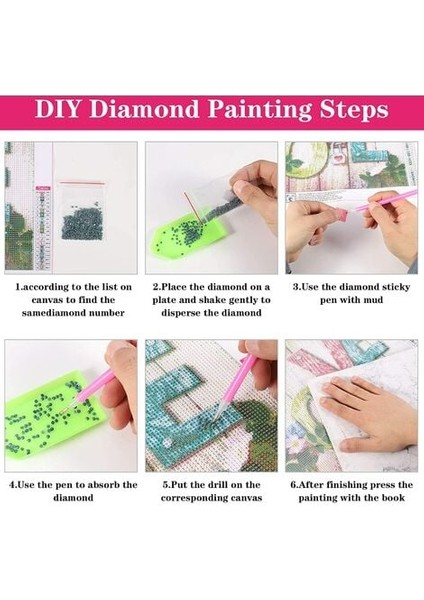 DIY Diamond Painting Steps

1.according to the list on canvas to find the samediamond number

2.Place the diamond on a plate and shake gently to disperse the diamond

3.Use the diamond sticky pen with mud

4.Use the pen to absorb the diamond

5.Put the drill on the corresponding canvas

6.After finishing press the painting with the book