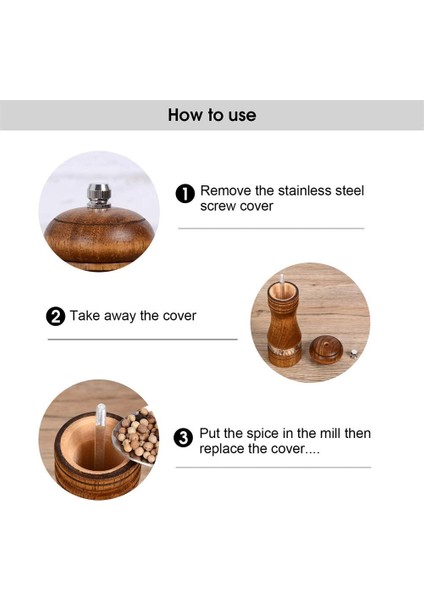 How to use

1 Remove the stainless steel screw cover

2 Take away the cover

3 Put the spice in the mill then replace the cover....