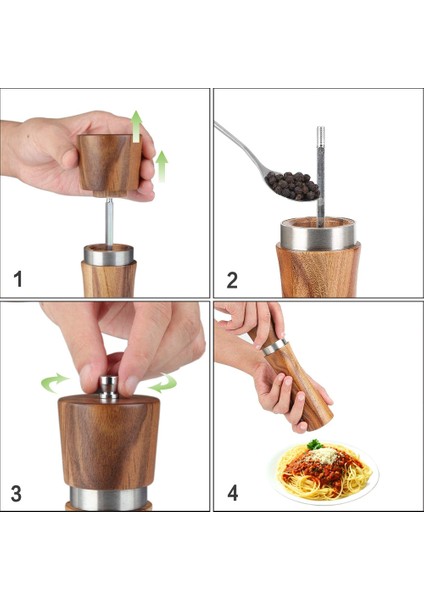 1

2

3

4