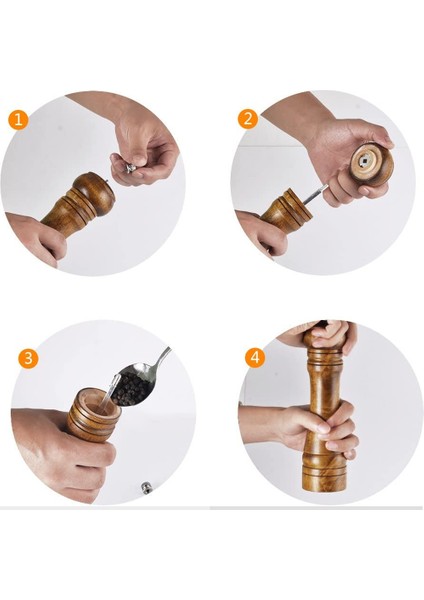 1

2

3

4