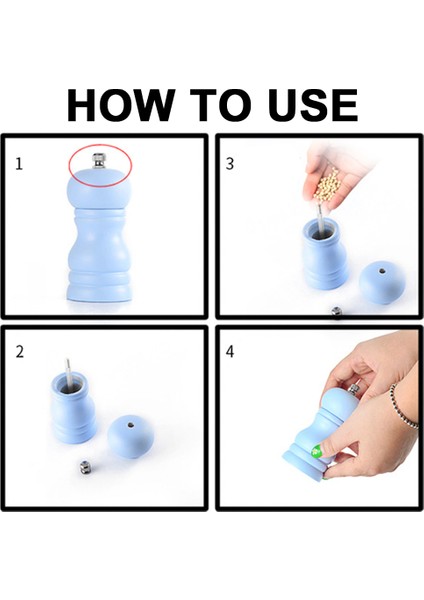 HOW TO USE

1

3

2

4