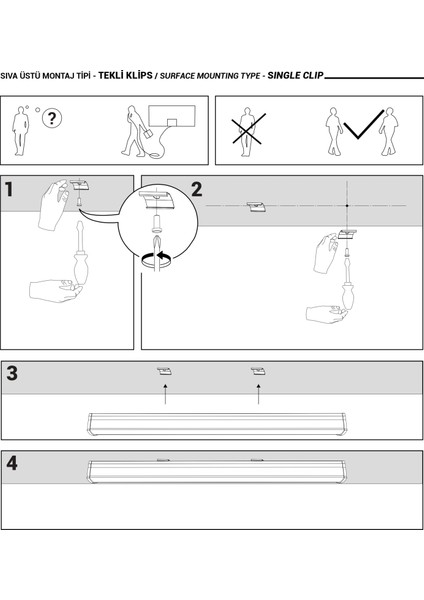 SIVA ÜSTÜ MONTAJ TİPİ - TEKLİ KLİPS / SURFACE MOUNTING TYPE - SINGLE CLIP

?

1

2

3

4