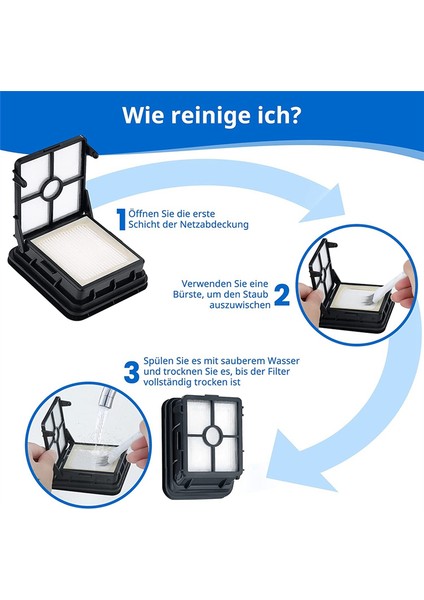 Wie reinige ich?

1 Öffnen Sie die erste Schicht der Netzabdeckung

Verwenden Sie eine Bürste, um den Staub auszuwischen 2

3 Spülen Sie es mit sauberem Wasser und trocknen Sie es, bis der Filter vollständig trocken ist