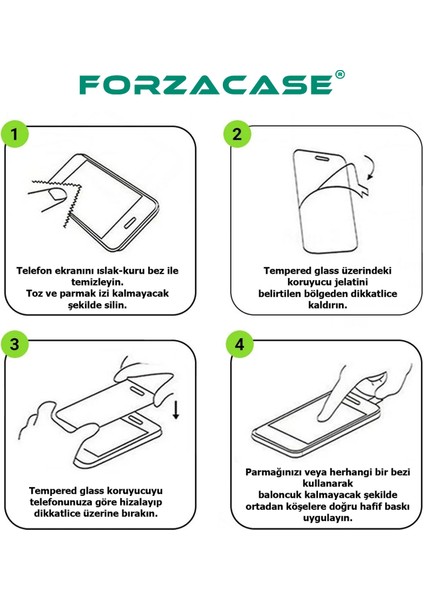 FORZACASE®

1

Telefon ekranını ıslak-kuru bez ile temizleyin.
Toz ve parmak izi kalmayacak şekilde silin.

2

Tempered glass üzerindeki koruyucu jelatini belirtilen bölgeden dikkatlice kaldırın.

3

Tempered glass koruyucuyu telefonunuza göre hizalayıp dikkatlice üzerine bırakın.

4

Parmağınızı veya herhangi bir bezi kullanarak baloncuk kalmayacak şekilde ortadan köşelere doğru hafif baskı uygulayın.