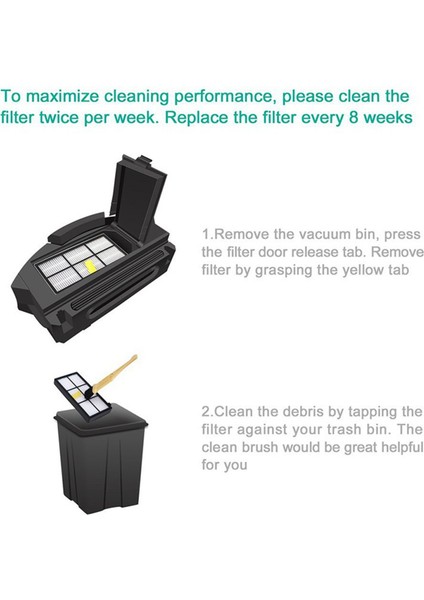 To maximize cleaning performance, please clean the filter twice per week. Replace the filter every 8 weeks

1.Remove the vacuum bin, press the filter door release tab. Remove filter by grasping the yellow tab

2.Clean the debris by tapping the filter against your trash bin. The clean brush would be great helpful for you