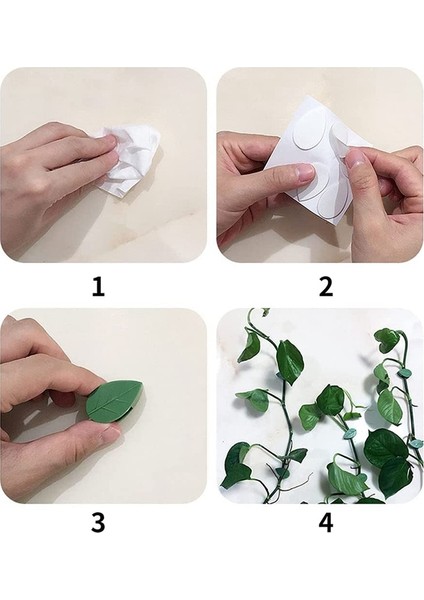 1

2

3

4