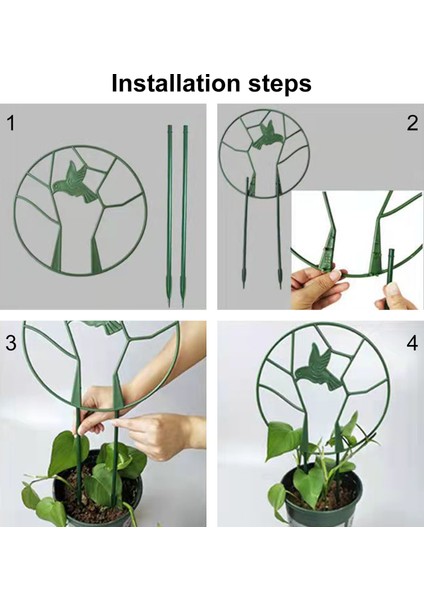 Installation steps

1

2

3

4