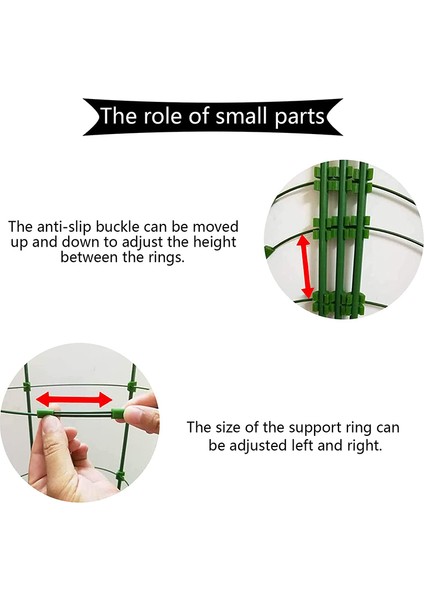 The role of small parts

The anti-slip buckle can be moved up and down to adjust the height between the rings.

The size of the support ring can be adjusted left and right.