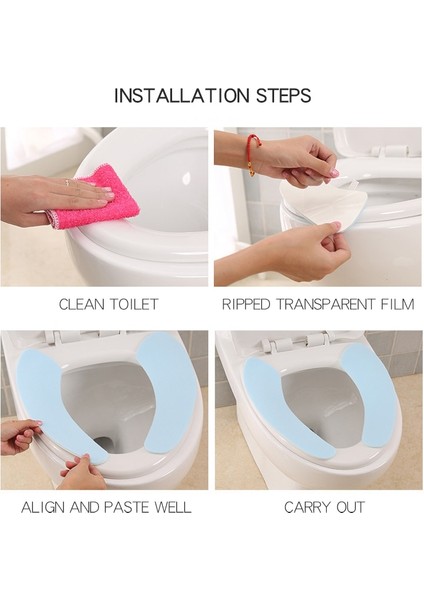 INSTALLATION STEPS

CLEAN TOILET

RIPPED TRANSPARENT FILM

ALIGN AND PASTE WELL

CARRY OUT