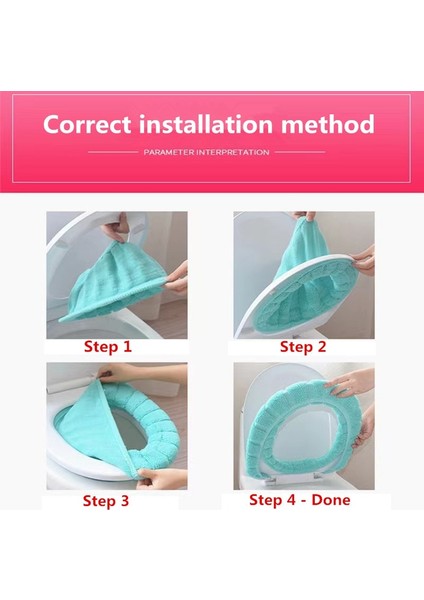 Correct installation method

PARAMETER INTERPRETATION

Step 1

Step 2

Step 3

Step 4 - Done