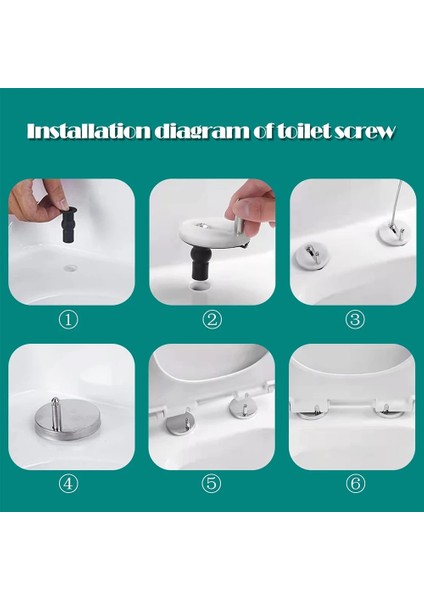 Installation diagram of toilet screw

①

②

③

④

⑤

⑥