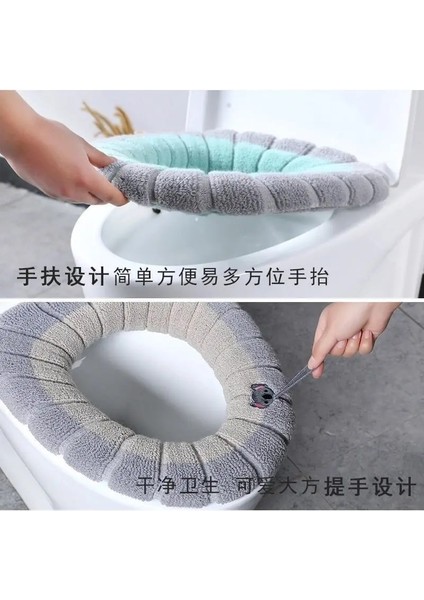 手扶设计简单方便易多方位手抬

干净卫生 可爱大方提手设计