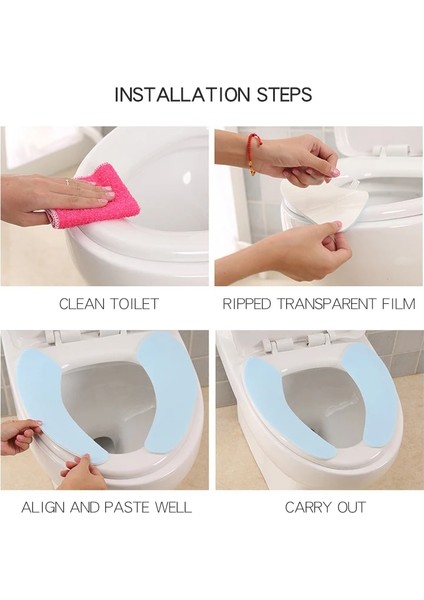 INSTALLATION STEPS

CLEAN TOILET

RIPPED TRANSPARENT FILM

ALIGN AND PASTE WELL

CARRY OUT