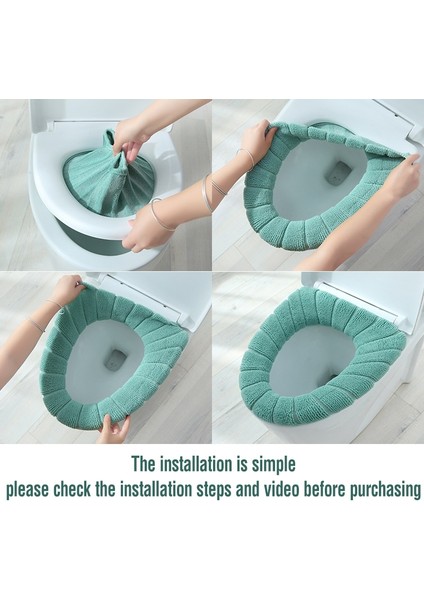 The installation is simple
please check the installation steps and video before purchasing