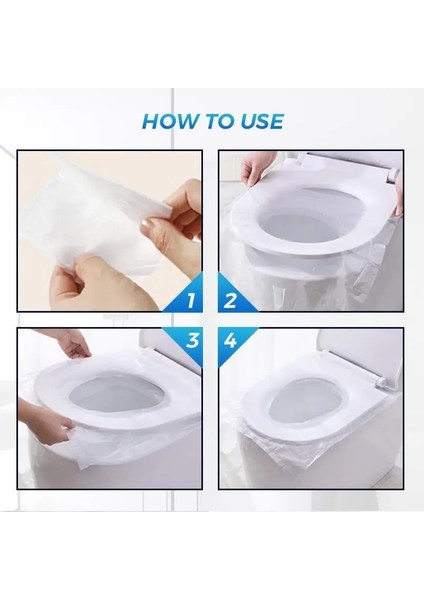 HOW TO USE

1

2

3

4