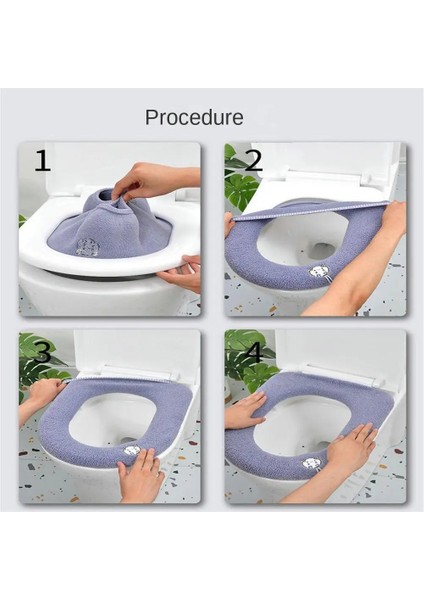 Procedure

1

2

3

4