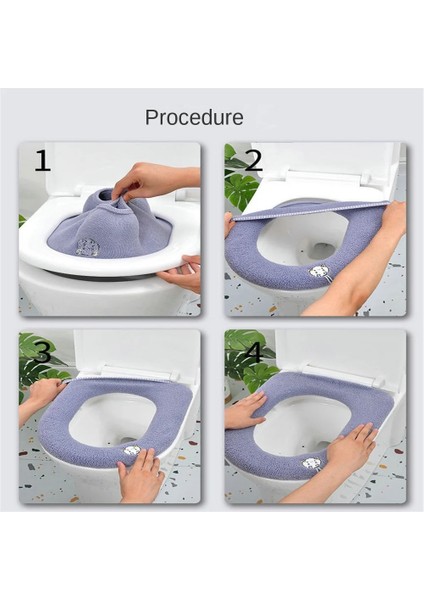 Procedure

1

2

3

4