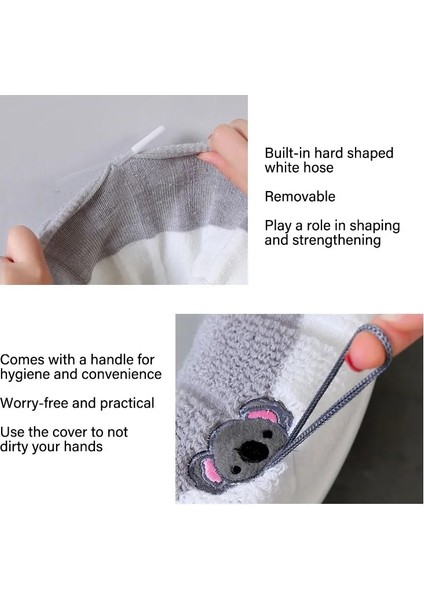 Built-in hard shaped white hose

Removable

Play a role in shaping and strengthening

Comes with a handle for hygiene and convenience

Worry-free and practical

Use the cover to not dirty your hands