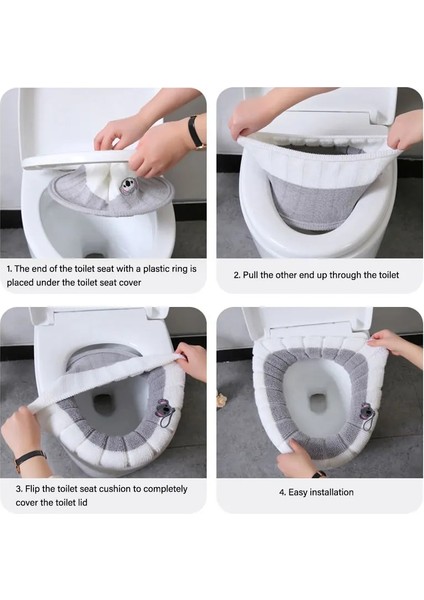 1. The end of the toilet seat with a plastic ring is placed under the toilet seat cover

2. Pull the other end up through the toilet

3. Flip the toilet seat cushion to completely cover the toilet lid

4. Easy installation