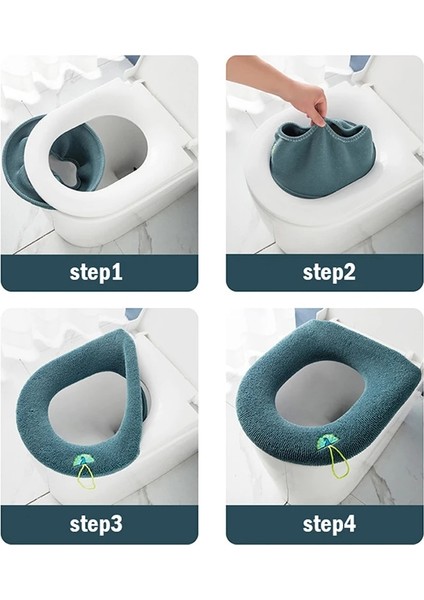 step1

step2

step3

step4