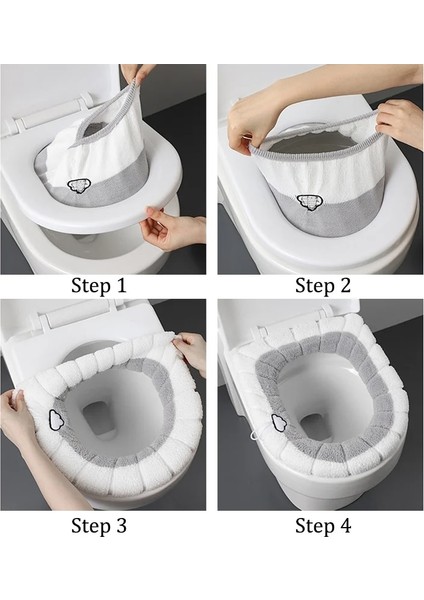 Step 1

Step 2

Step 3

Step 4