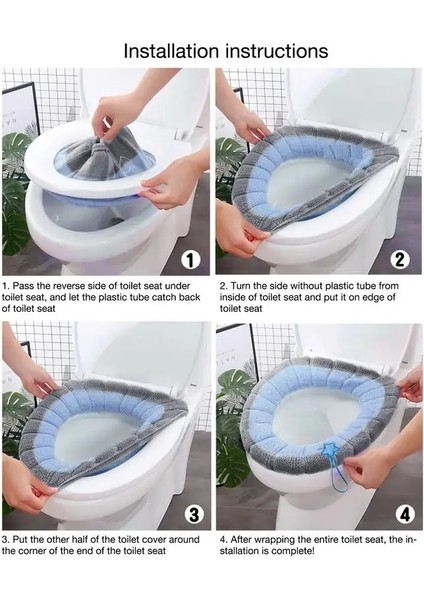 Installation instructions

1

1. Pass the reverse side of toilet seat under toilet seat, and let the plastic tube catch back of toilet seat

2

2. Turn the side without plastic tube from inside of toilet seat and put it on edge of toilet seat

3

3. Put the other half of the toilet cover around the corner of the end of the toilet seat

4

4. After wrapping the entire toilet seat, the installation is complete!