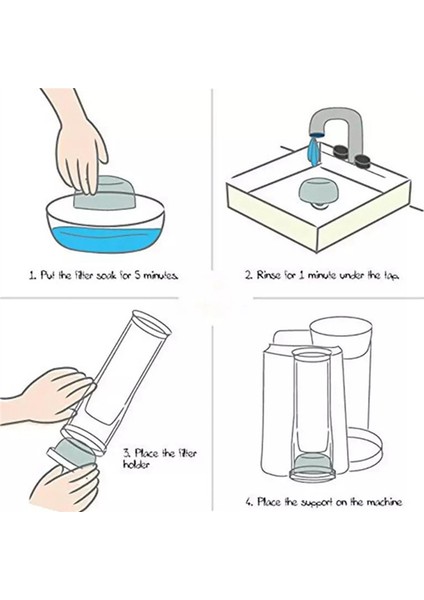 1. Put the filter soak for 5 minutes.

2. Rinse for 1 minute under the tap.

3. Place the filter holder

4. Place the support on the machine